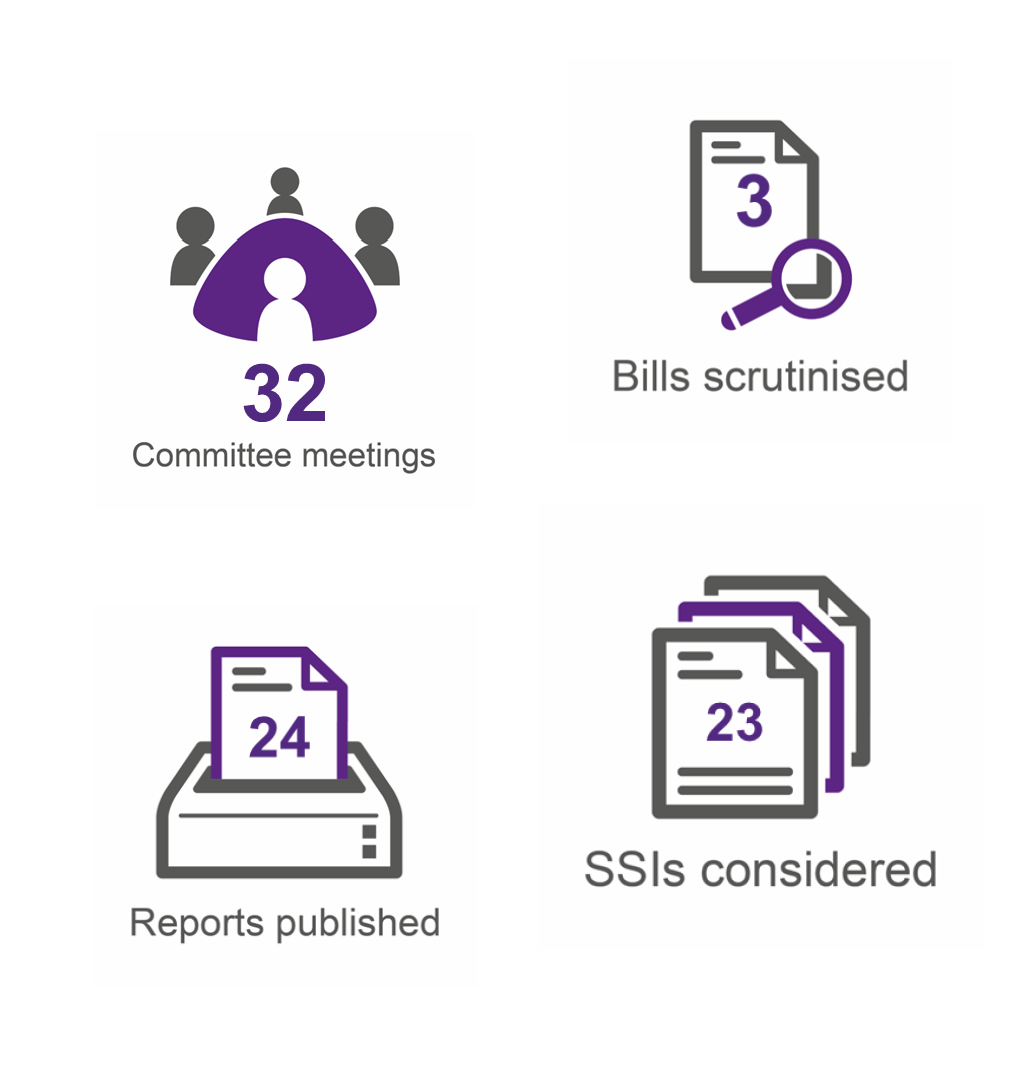 32
Committee meetings

3
Bills scrutinised

24
Reports published

23
SSIs considered